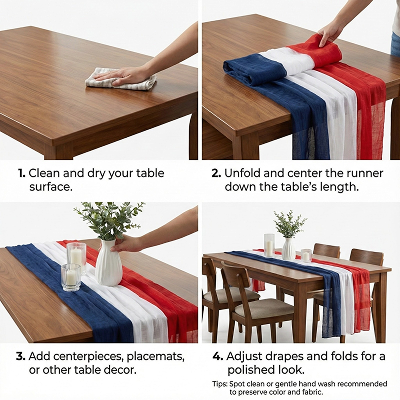 1. Clean and dry your table surface.

2. Unfold and center the runner down the table's length.

3. Add centerpieces, placemats, or other table decor.

4. Adjust drapes and folds for a polished look.

Tips: Spot clean or gentle hand wash recommended to preserve color and fabric.